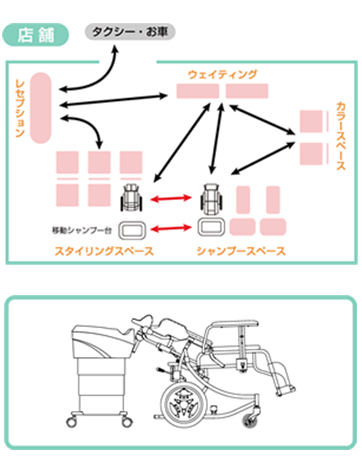 店舗

タクシー・お車

レセプション

ウェイティング

カラースペース

移動シャンプー台

スタイリングスペース

シャンプースペース